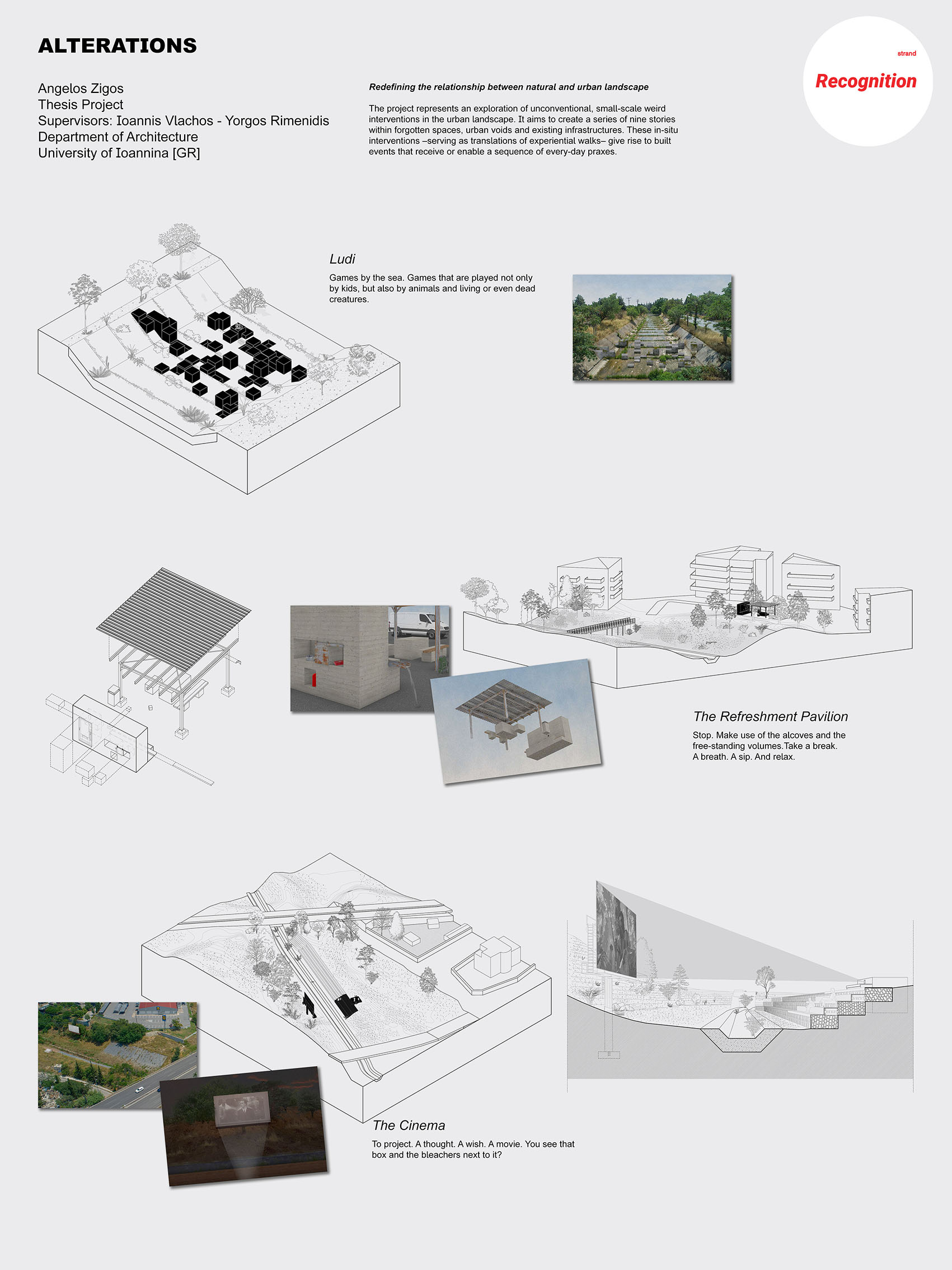 ALTERATIONS

Angelos Zigos
Thesis Project
Supervisors: Ioannis Vlachos - Yorgos Rimenidis
Department of Architecture
University of Ioannina [GR]

Redefining the relationship between natural and urban landscape

The project represents an exploration of unconventional, small-scale weird interventions in the urban landscape. It aims to create a series of nine stories within forgotten spaces, urban voids and existing infrastructures. These in-situ interventions –serving as translations of experiential walks– give rise to built events that receive or enable a sequence of every-day praxes.

strand
Recognition

Ludi

Games by the sea. Games that are played not only by kids, but also by animals and living or even dead creatures.

The Refreshment Pavilion

Stop. Make use of the alcoves and the free-standing volumes.Take a break. A breath. A sip. And relax.

The Cinema

To project. A thought. A wish. A movie. You see that box and the bleachers next to it?